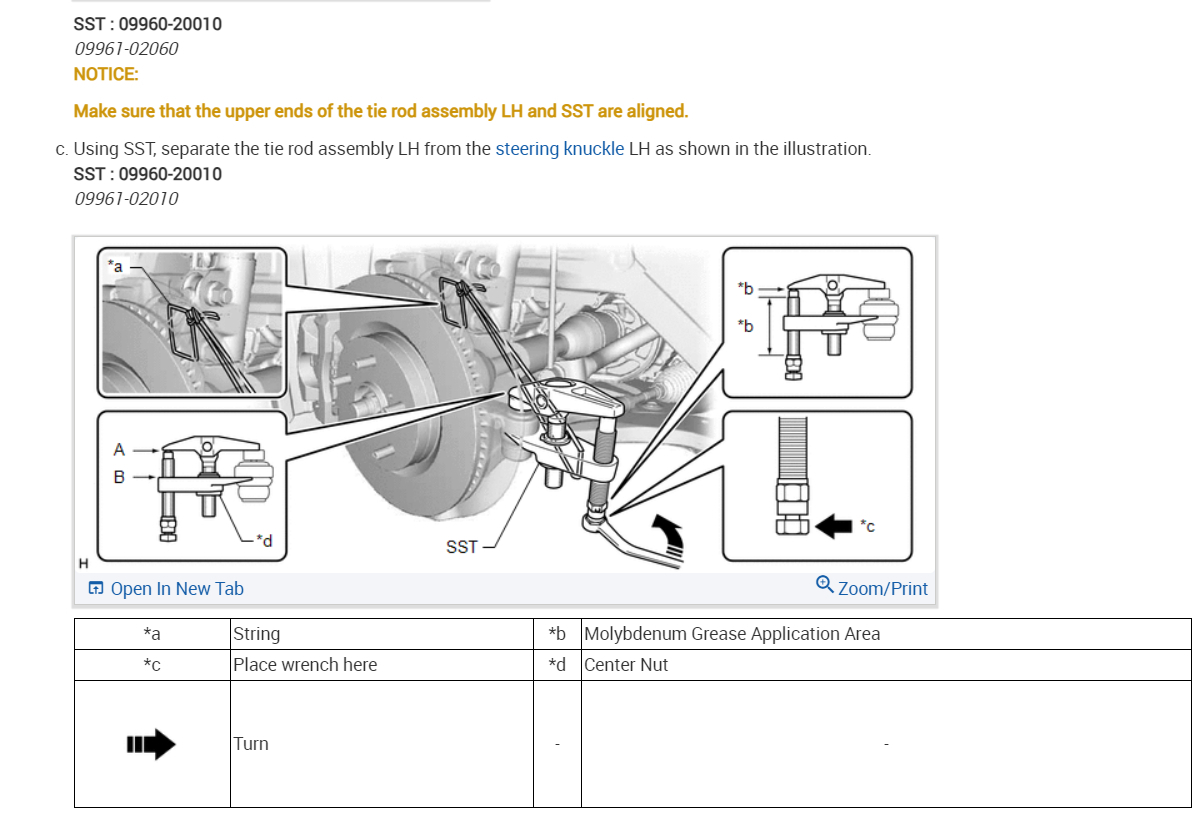 SST : 09960-20010
09961-02060
NOTICE:

Make sure that the upper ends of the tie rod assembly LH and SST are aligned.

c. Using SST, separate the tie rod assembly LH from the steering knuckle LH as shown in the illustration.
SST : 09960-20010
09961-02010

*a
*b
*b
A
B
*d
SST
*c
H

Open In New Tab
Zoom/Print

| *a | String | *b | Molybdenum Grease Application Area |
|---|---|---|---|
| *c | Place wrench here | *d | Center Nut |
|  | Turn | - | - |